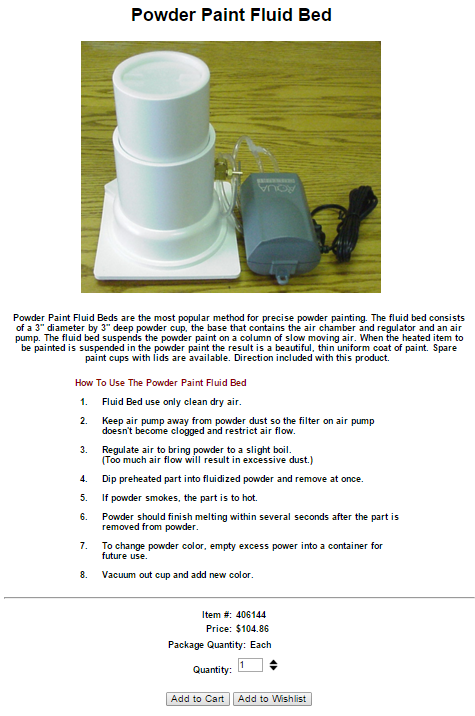 Powder Paint Fluid Bed

AQUA

Powder Paint Fluid Beds are the most popular method for precise powder painting. The fluid bed consists of a 3" diameter by 3" deep powder cup, the base that contains the air chamber and regulator and an air pump. The fluid bed suspends the powder paint on a column of slow moving air. When the heated item to be painted is suspended in the powder paint the result is a beautiful, thin uniform coat of paint. Spare paint cups with lids are available. Direction included with this product.

How To Use The Powder Paint Fluid Bed

1. Fluid Bed use only clean dry air.

2. Keep air pump away from powder dust so the filter on air pump doesn't become clogged and restrict air flow.

3. Regulate air to bring powder to a slight boil. (Too much air flow will result in excessive dust.)

4. Dip preheated part into fluidized powder and remove at once.

5. If powder smokes, the part is to hot.

6. Powder should finish melting within several seconds after the part is removed from powder.

7. To change powder color, empty excess power into a container for future use.

8. Vacuum out cup and add new color.

Item #: 406144
Price: $104.86
Package Quantity: Each
Quantity: 1

Add to Cart Add to Wishlist