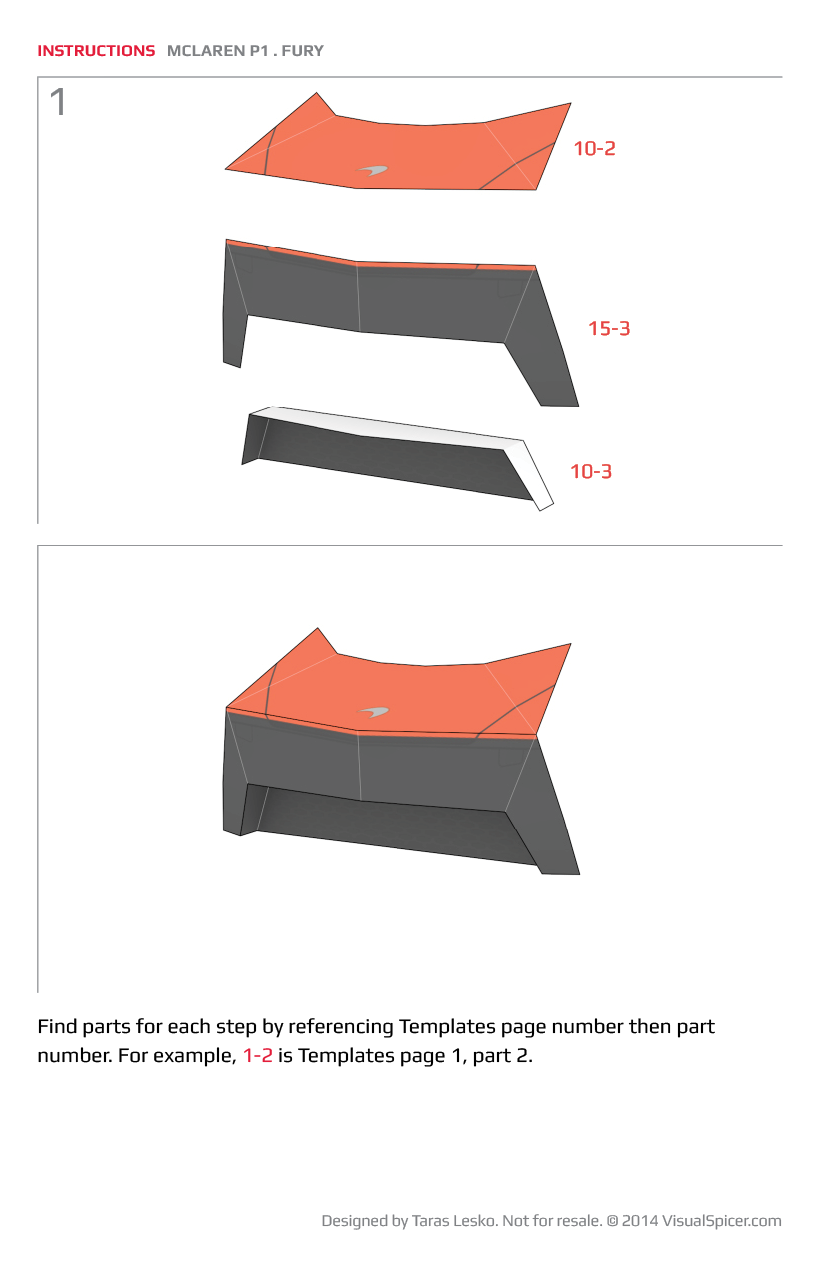 INSTRUCTIONS MCLAREN P1 . FURY

1

10-2

15-3

10-3

Find parts for each step by referencing Templates page number then part number. For example, 1-2 is Templates page 1, part 2.

Designed by Taras Lesko. Not for resale. © 2014 VisualSpicer.com