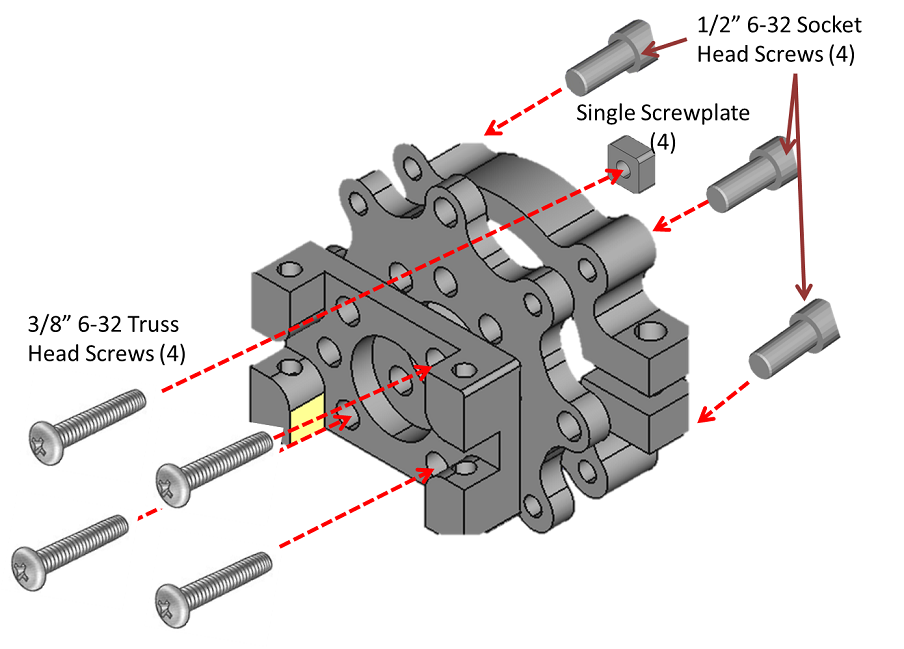 1/2” 6-32 Socket Head Screws (4)

Single Screwplate (4)

3/8” 6-32 Truss Head Screws (4)