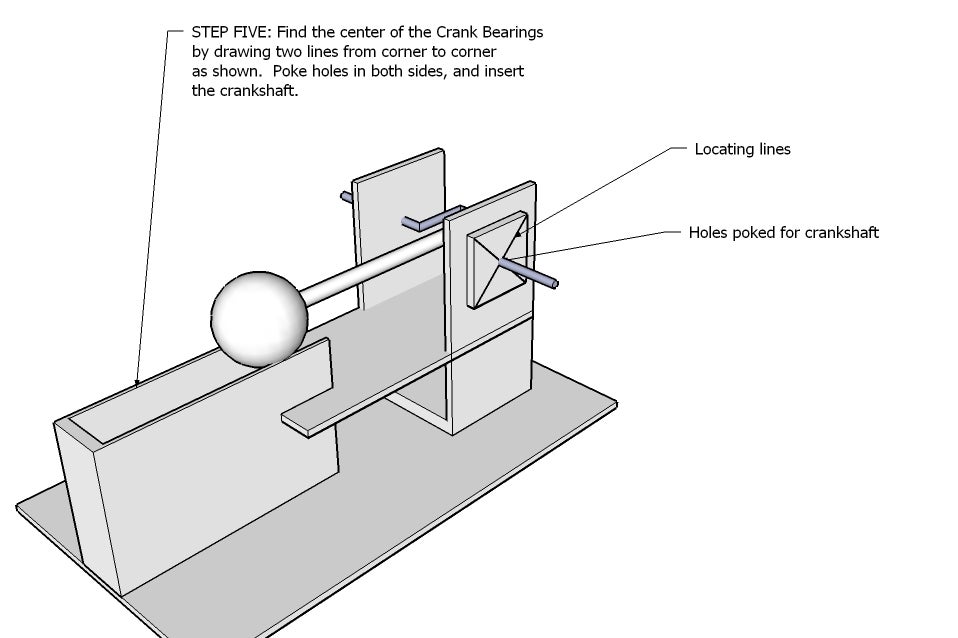 STEP FIVE: Find the center of the Crank Bearings by drawing two lines from corner to corner as shown.  Poke holes in both sides, and insert the crankshaft.

Locating lines

Holes poked for crankshaft