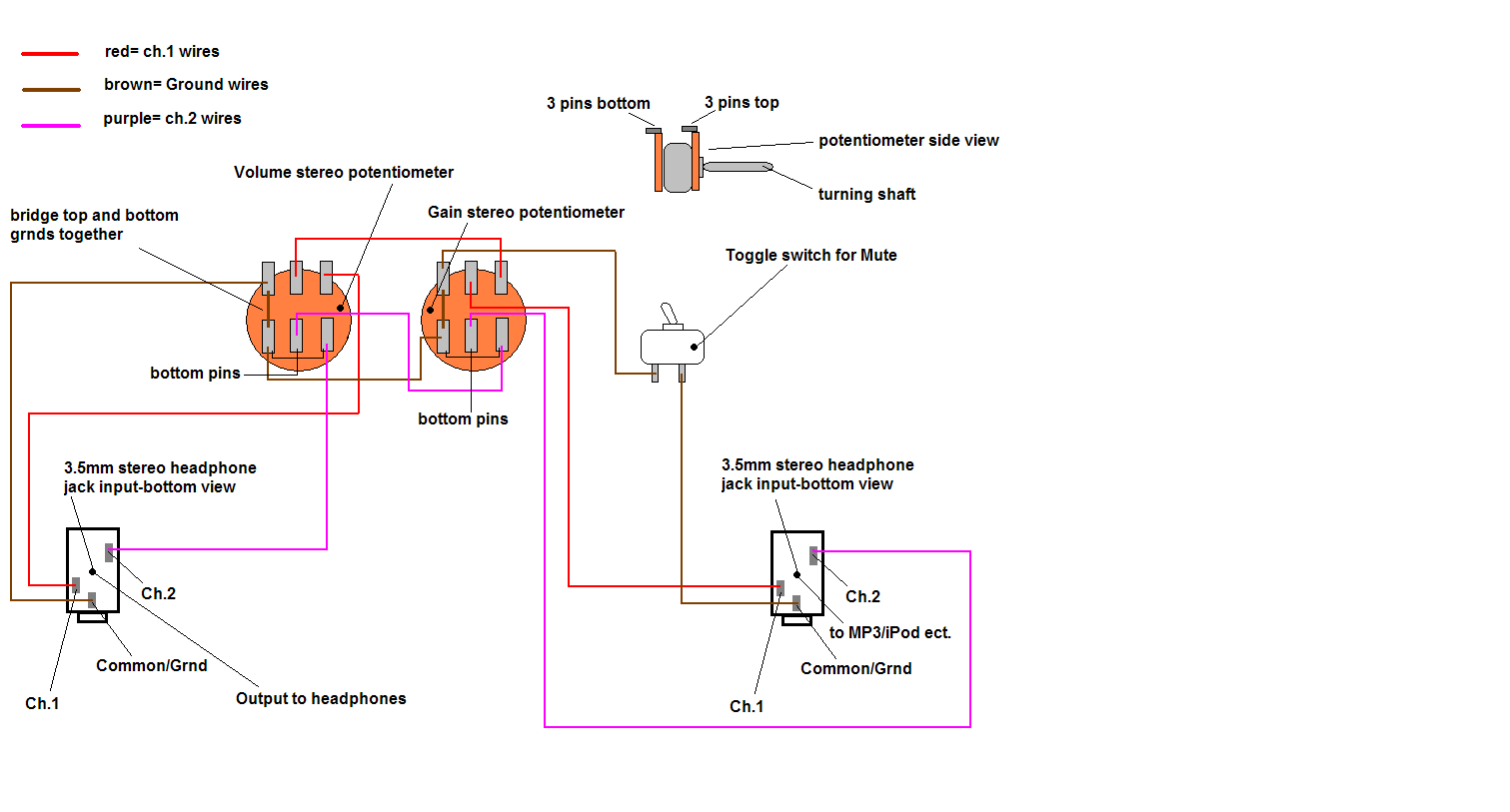 red= ch.1 wires

brown= Ground wires

purple= ch.2 wires

3 pins bottom

3 pins top

potentiometer side view

turning shaft

Volume stereo potentiometer

bridge top and bottom grnds together

Gain stereo potentiometer

Toggle switch for Mute

bottom pins

bottom pins

3.5mm stereo headphone jack input-bottom view

Ch.2

Common/Grnd

Ch.1

Output to headphones

3.5mm stereo headphone jack input-bottom view

Ch.2

to MP3/iPod ect.

Common/Grnd

Ch.1