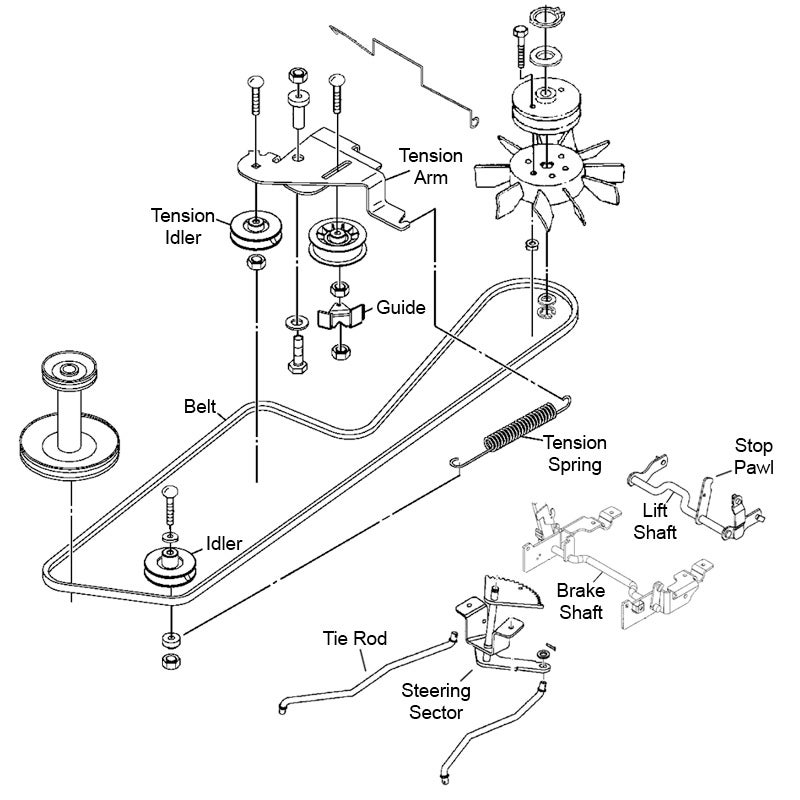 Tension Arm

Tension Idler

Guide

Belt

Tension Spring

Stop Pawl

Lift Shaft

Idler

Brake Shaft

Tie Rod

Steering Sector